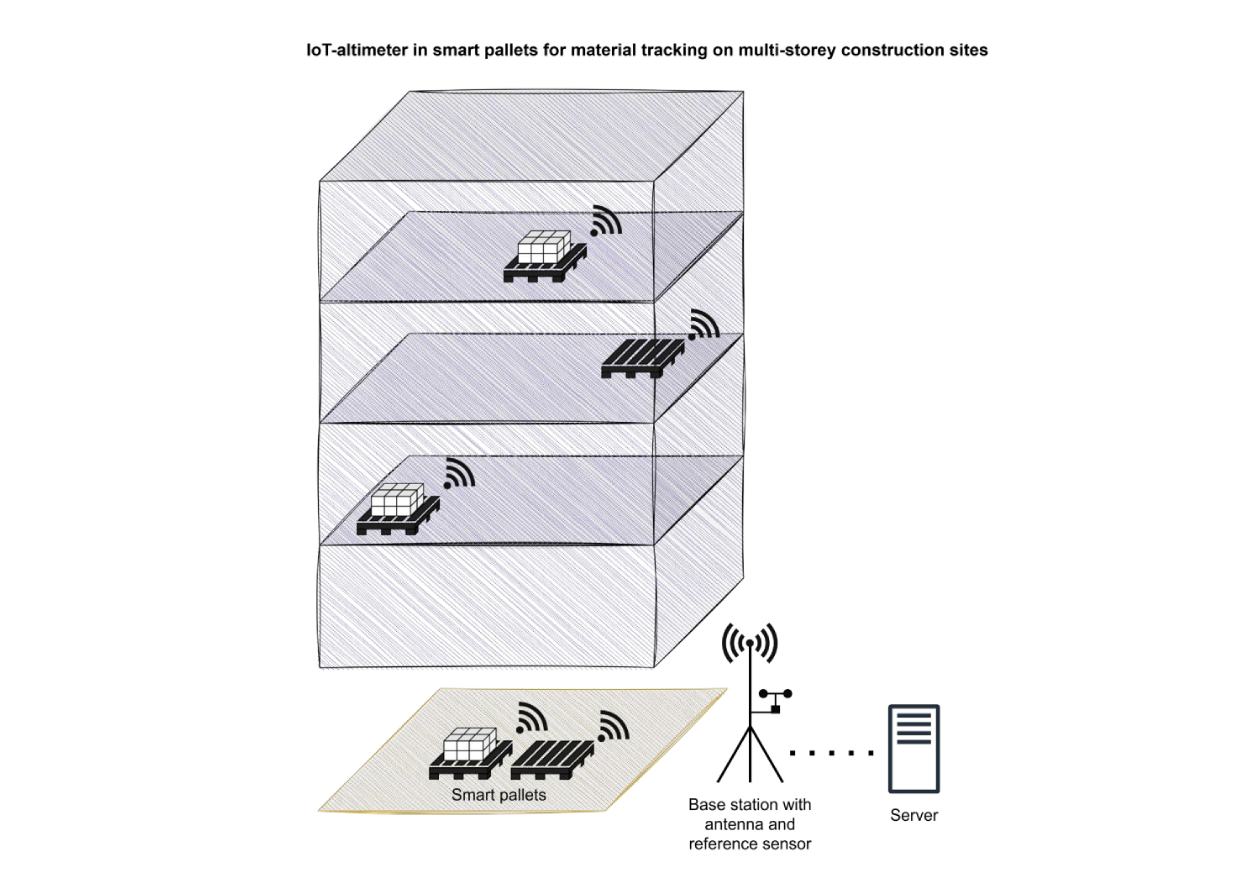 IoT-altimeter in smart pallets for material tracking on multi-storey construction sites

Smart pallets

Base station with antenna and reference sensor

Server